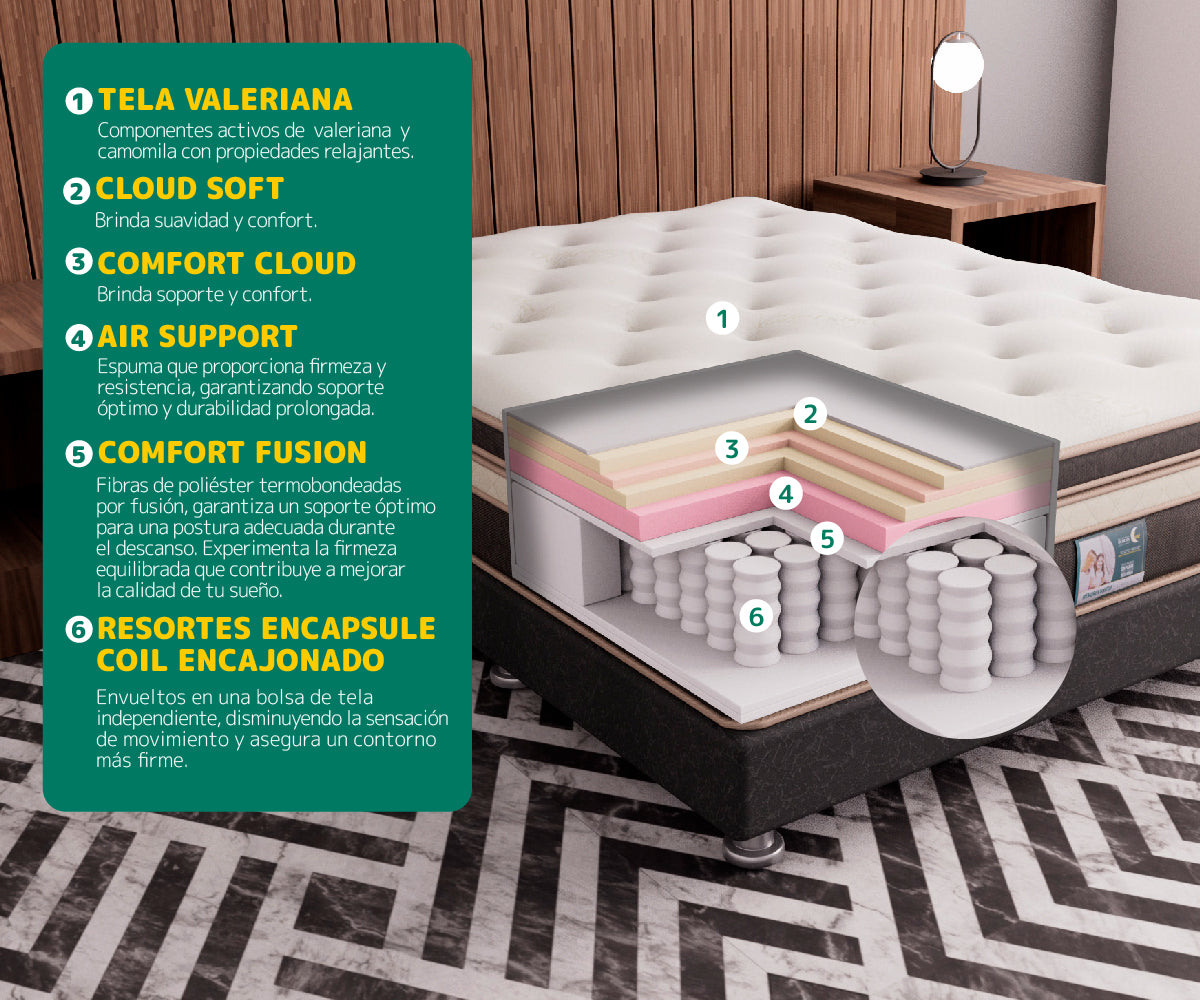 1 TELA VALERIANA
Componentes activos de valeriana y camomila con propiedades relajantes.

2 CLOUD SOFT
Brinda suavidad y confort.

3 COMFORT CLOUD
Brinda soporte y confort.

4 AIR SUPPORT
Espuma que proporciona firmeza y resistencia, garantizando soporte óptimo y durabilidad prolongada.

5 COMFORT FUSION
Fibras de poliéster termobondeadas por fusión, garantiza un soporte óptimo para una postura adecuada durante el descanso. Experimenta la firmeza equilibrada que contribuye a mejorar la calidad de tu sueño.

6 RESORTES ENCAPSULE COIL ENCAJONADO
Envueltos en una bolsa de tela independiente, disminuyendo la sensación de movimiento y asegura un contorno más firme.

1

2

3

4

5

6